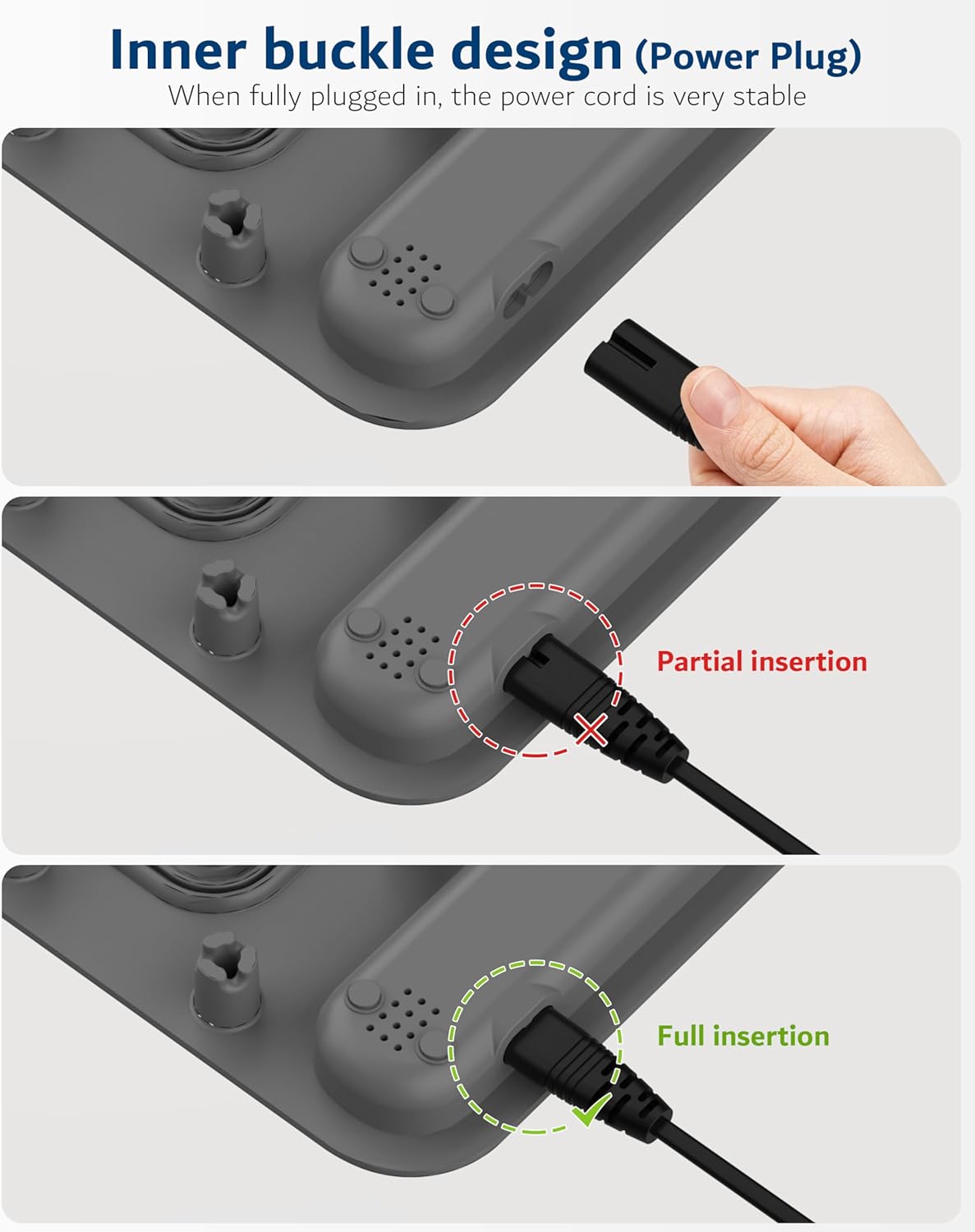 Inner buckle design (Power Plug)
When fully plugged in, the power cord is very stable

Partial insertion

Full insertion